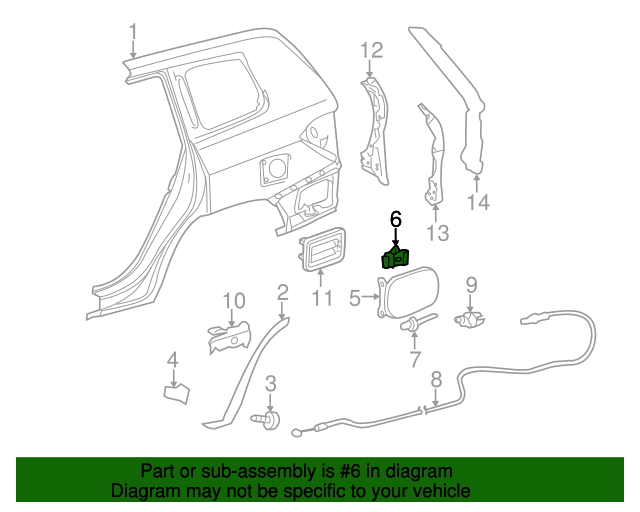 1
12
14
13
6
11
5
9
10
2
7
4
3
8

Part or sub-assembly is #6 in diagram
Diagram may not be specific to your vehicle