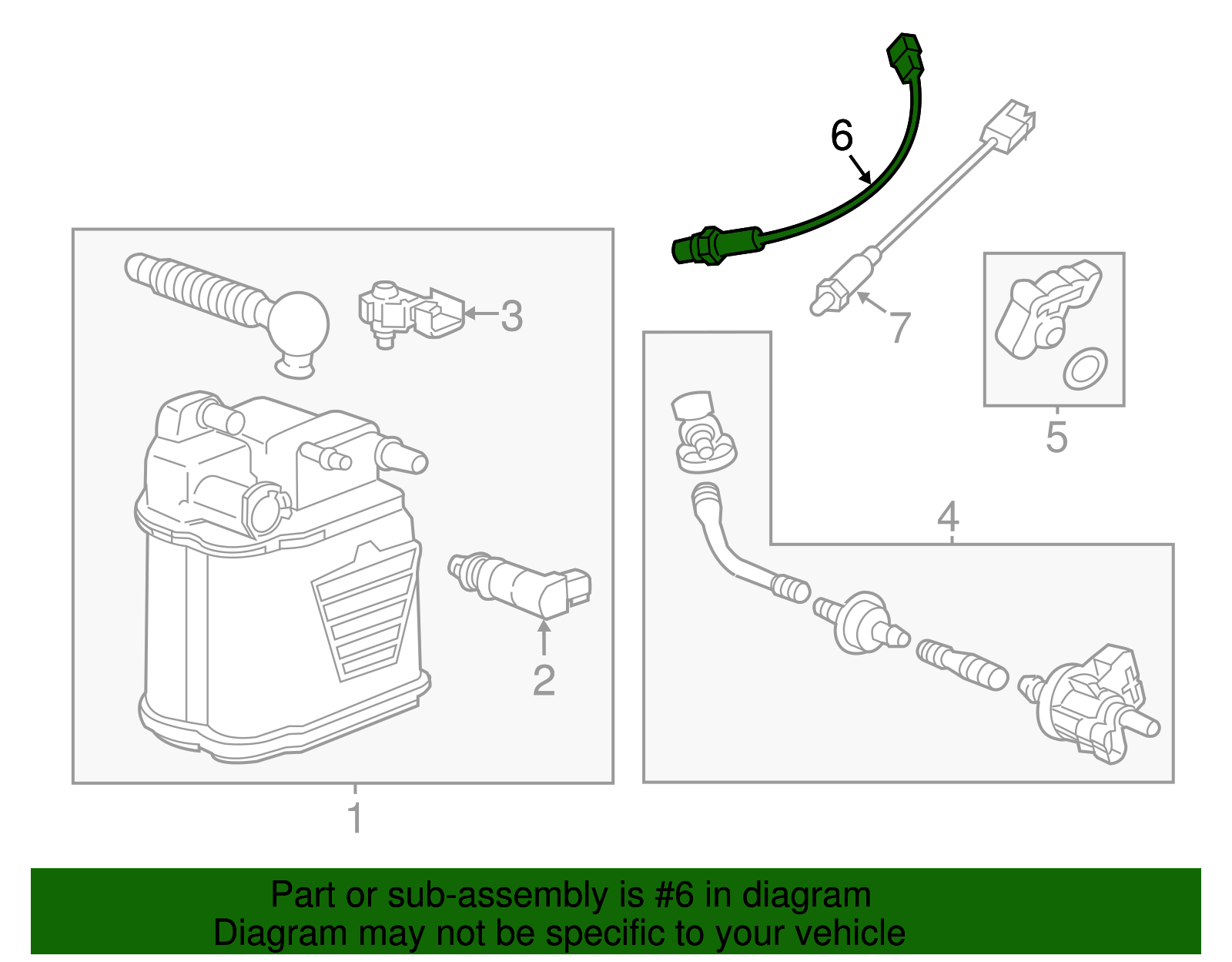 6
3
7
5
4
2
1

Part or sub-assembly is #6 in diagram
Diagram may not be specific to your vehicle