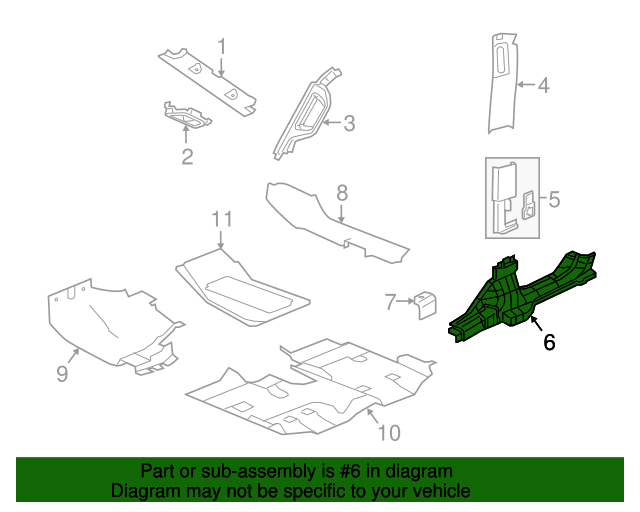 1
2
3
4
5
8
11
7
6
9
10

Part or sub-assembly is #6 in diagram
Diagram may not be specific to your vehicle