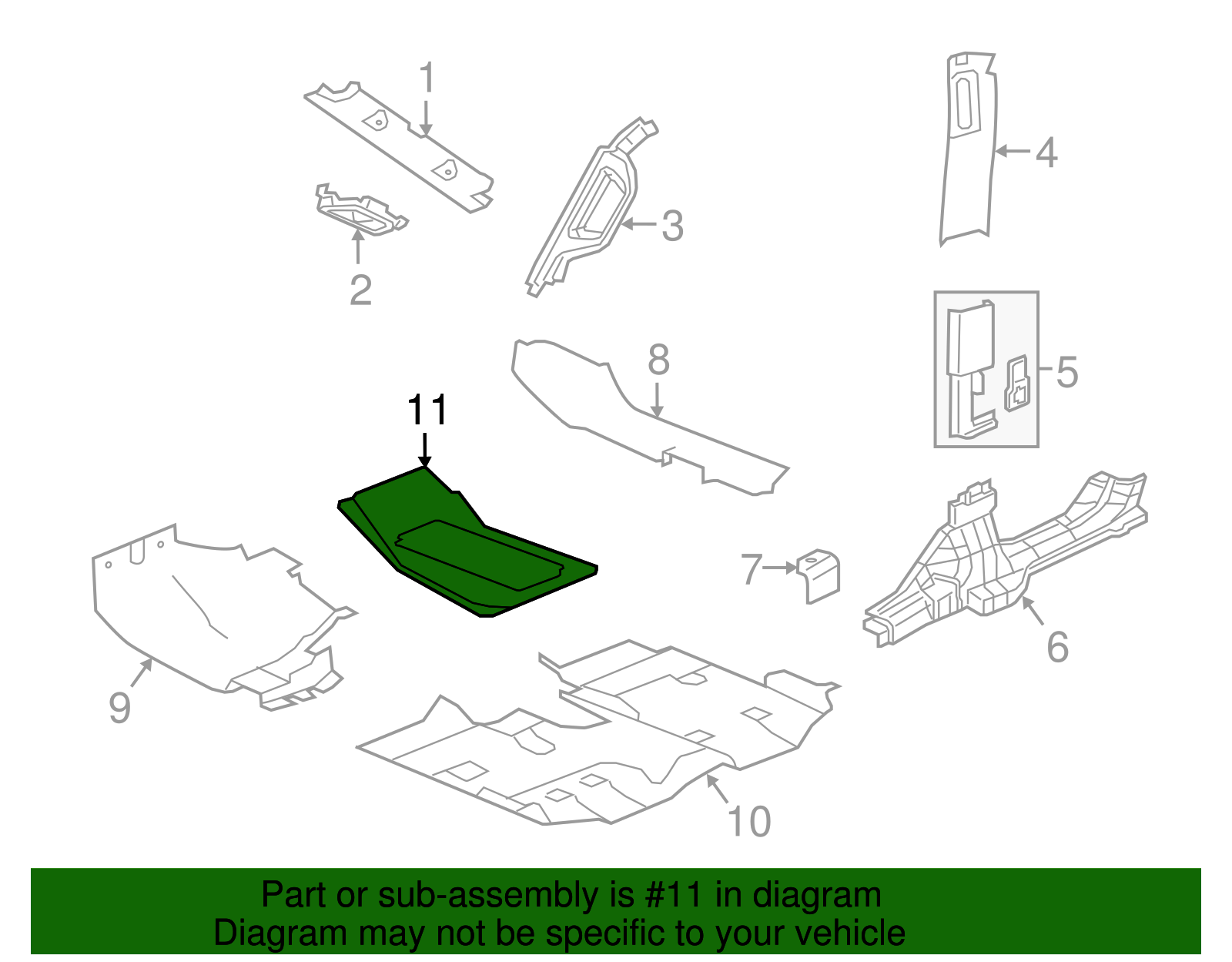 1
2
3
4
5
8
11
7
6
9
10

Part or sub-assembly is #11 in diagram
Diagram may not be specific to your vehicle