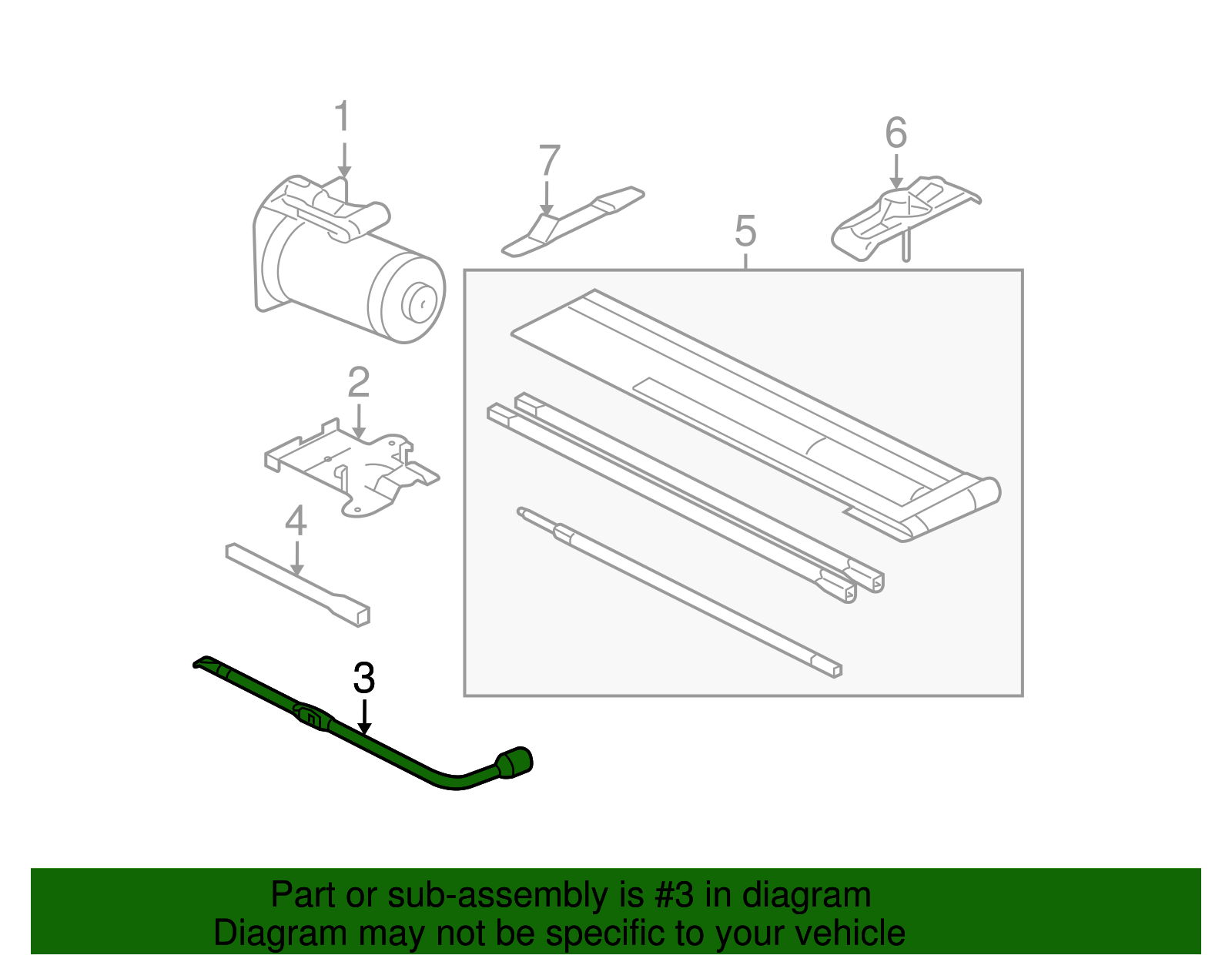 1
7
6
5
2
4
3

Part or sub-assembly is #3 in diagram
Diagram may not be specific to your vehicle