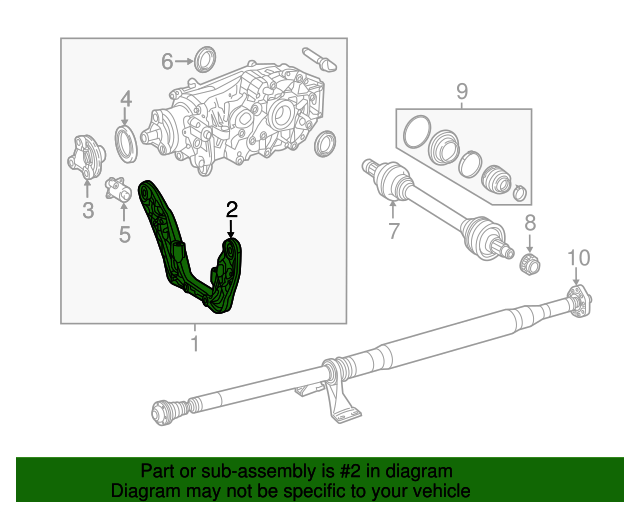 6
4
9
3
5
2
7
8
10
1

Part or sub-assembly is #2 in diagram
Diagram may not be specific to your vehicle