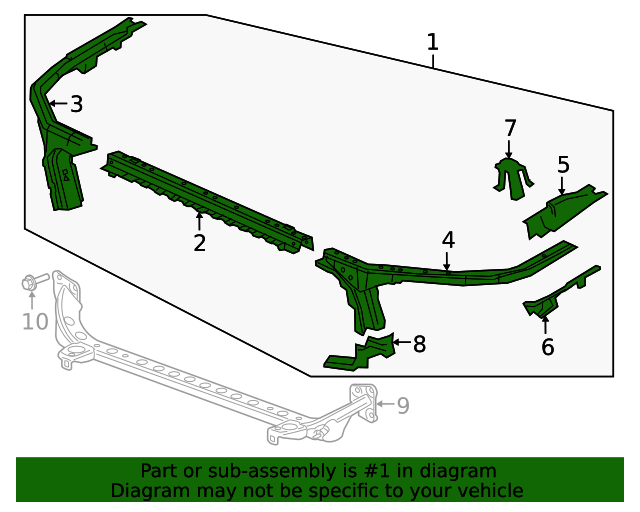 1
3
7
5
2
4
10
8
6
9

Part or sub-assembly is #1 in diagram
Diagram may not be specific to your vehicle