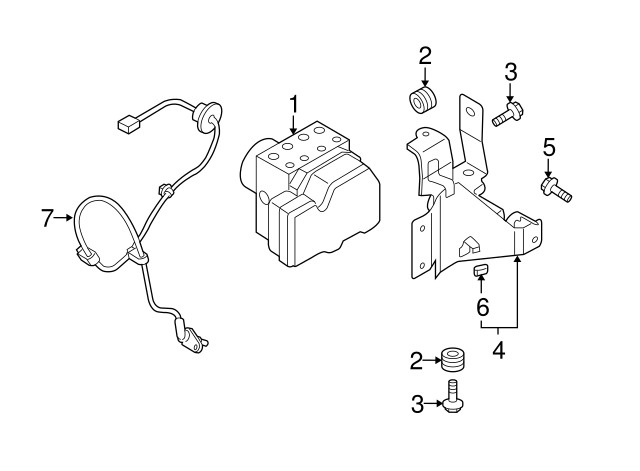 2
3
1
5
7
6
4
2
3