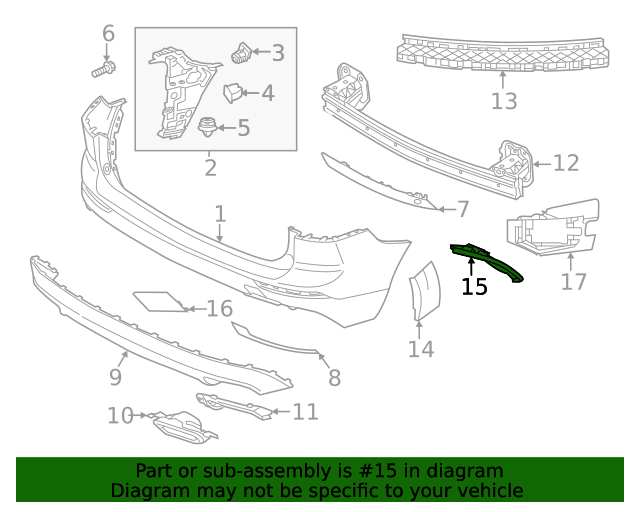 6
3
4
5
2
13
12
7
1
17
15
16
14
9
8
10
11

Part or sub-assembly is #15 in diagram
Diagram may not be specific to your vehicle