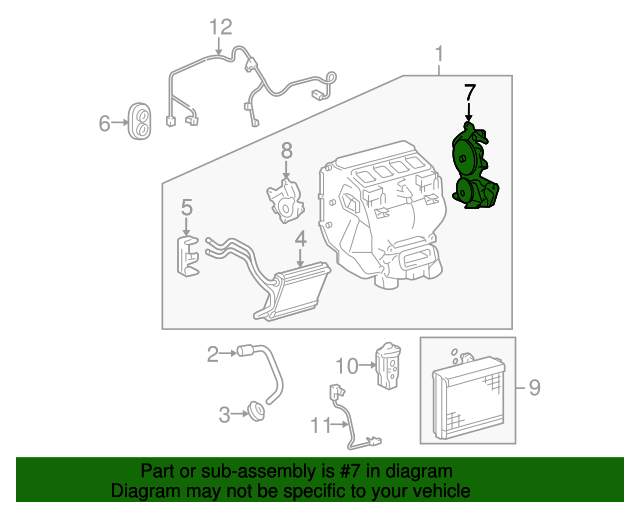 12

1

7

6

8

5

4

2

10

9

3

11

Part or sub-assembly is #7 in diagram
Diagram may not be specific to your vehicle