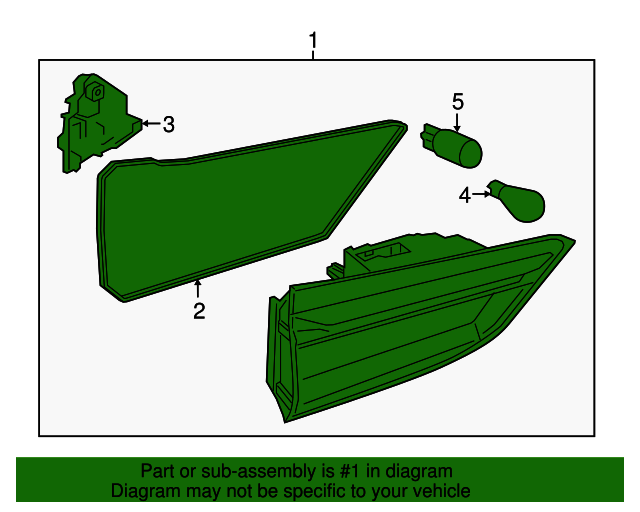 1
3
5
4
2

Part or sub-assembly is #1 in diagram
Diagram may not be specific to your vehicle