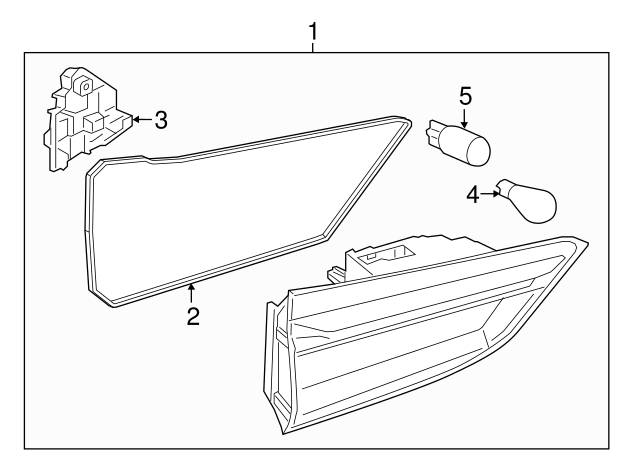 1
3
5
4
2