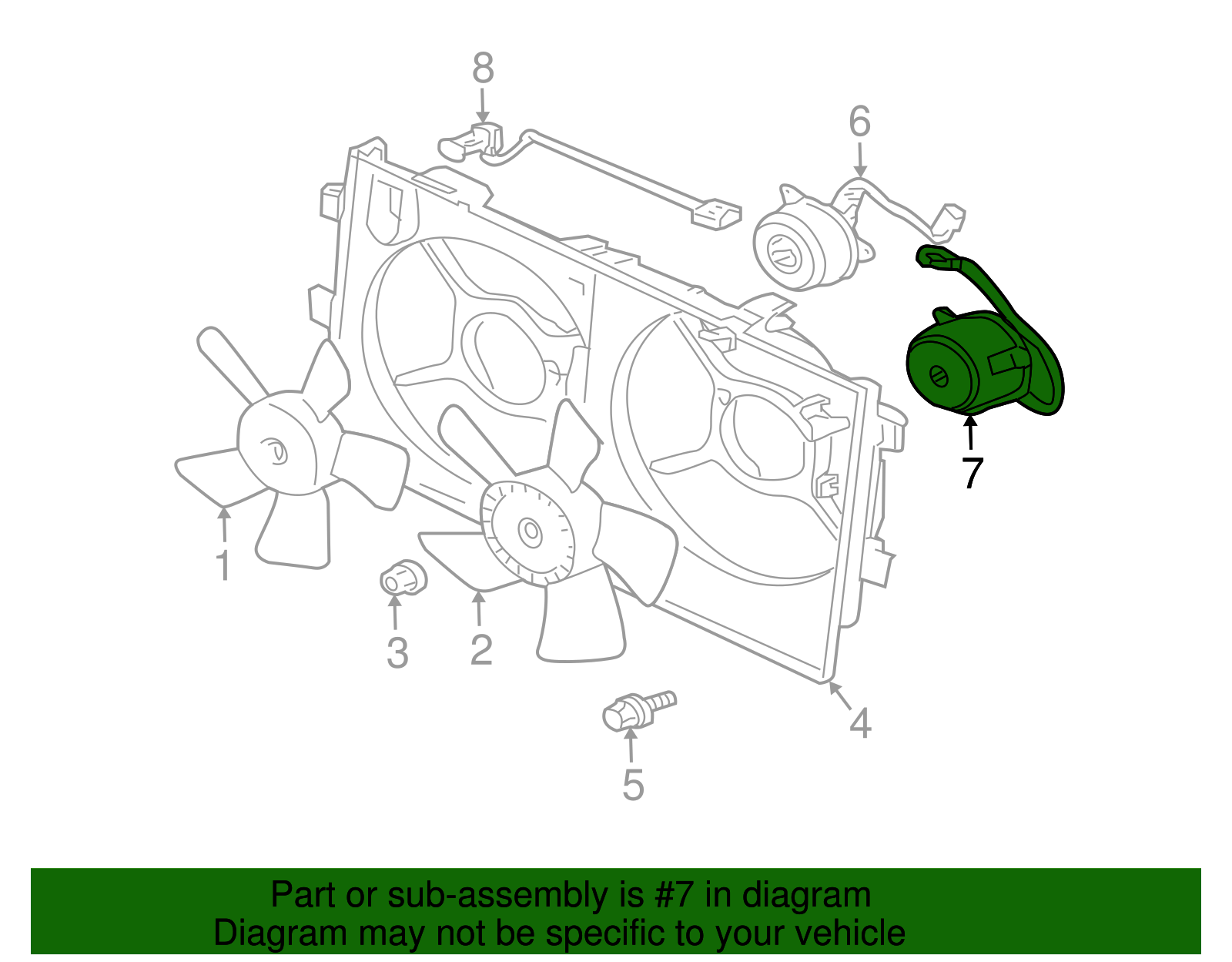 8
6
7
1
3
2
4
5

Part or sub-assembly is #7 in diagram
Diagram may not be specific to your vehicle