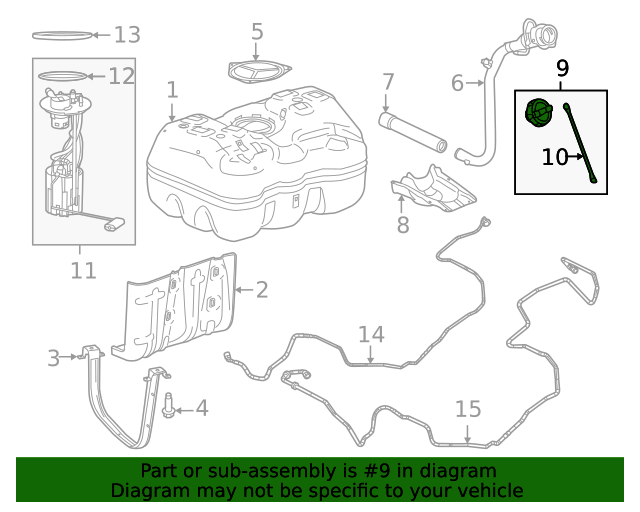 13
5
12
1
7
6
9
10
8
11
2
14
3
4
15

Part or sub-assembly is #9 in diagram
Diagram may not be specific to your vehicle