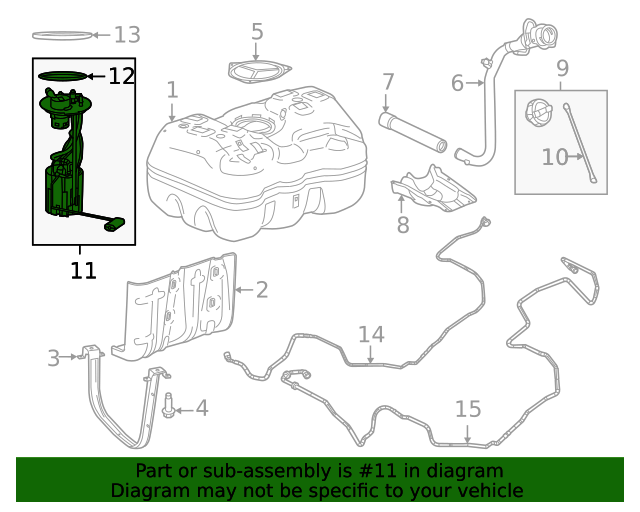 13
5
12
1
7
6
9
10
8
11
2
14
3
4
15

Part or sub-assembly is #11 in diagram
Diagram may not be specific to your vehicle