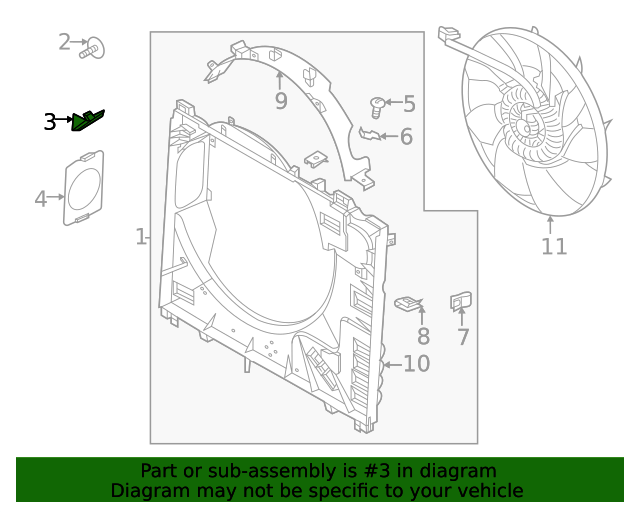 2
3
4
1
9
5
6
11
8
7
10

Part or sub-assembly is #3 in diagram
Diagram may not be specific to your vehicle