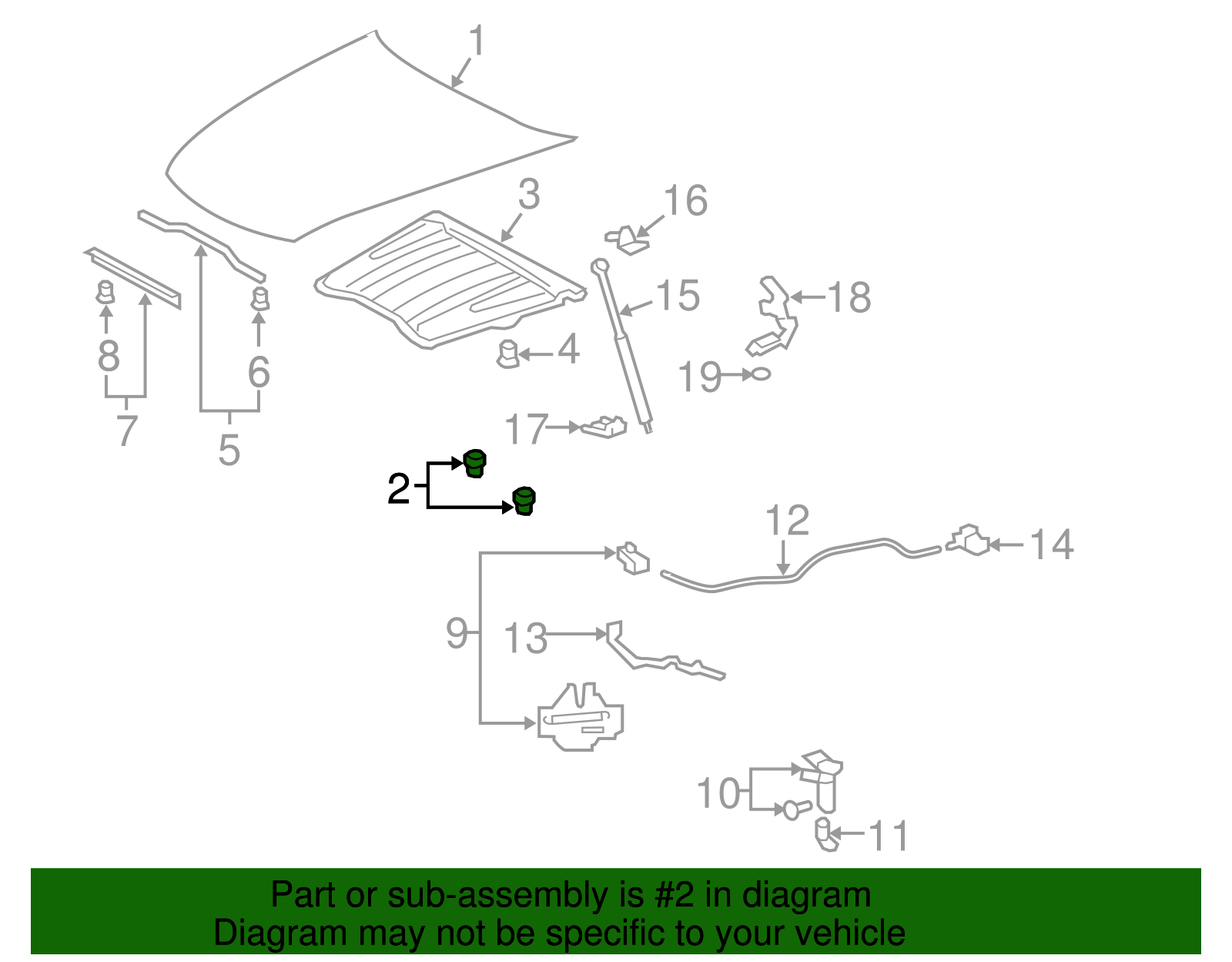 1
3
16
15
18
8
6
4
19
7
5
17
2
12
14
9
13
10
11

Part or sub-assembly is #2 in diagram
Diagram may not be specific to your vehicle