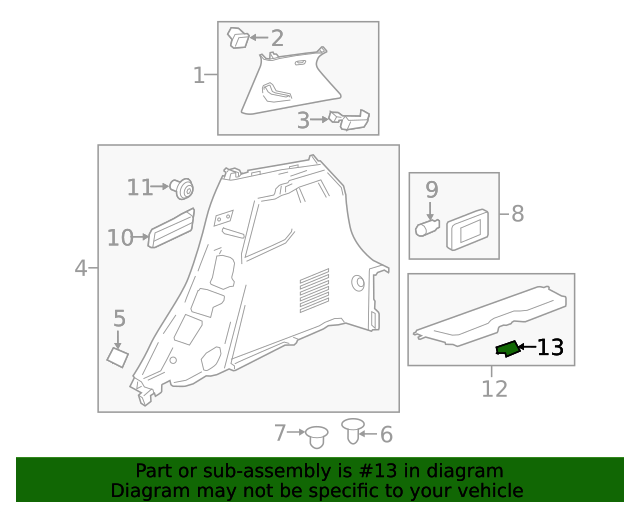 2
1
3
11
10
4
5
9
8
13
12
7
6

Part or sub-assembly is #13 in diagram
Diagram may not be specific to your vehicle