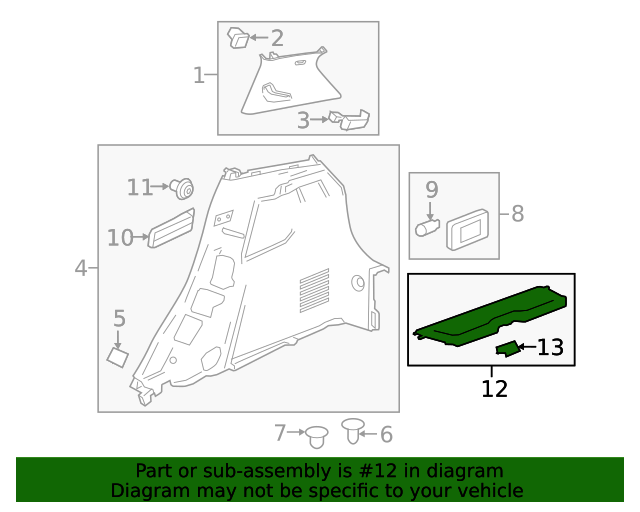 2
1
3
11
10
4
5
9
8
13
12
7
6

Part or sub-assembly is #12 in diagram
Diagram may not be specific to your vehicle