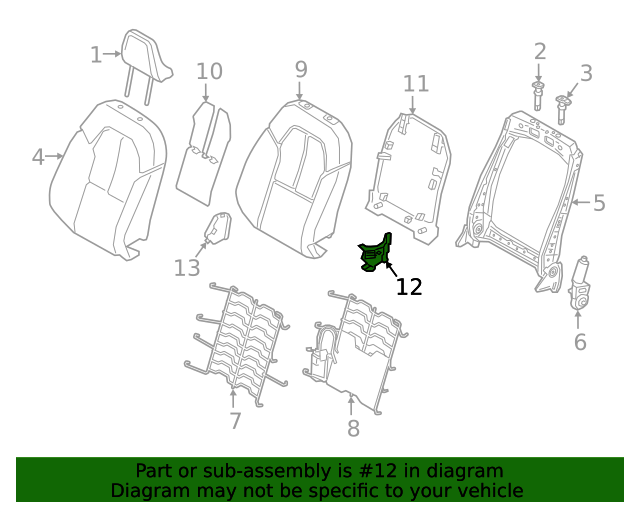 1
10
9
11
2
3
4
5
13
12
6
7
8

Part or sub-assembly is #12 in diagram
Diagram may not be specific to your vehicle