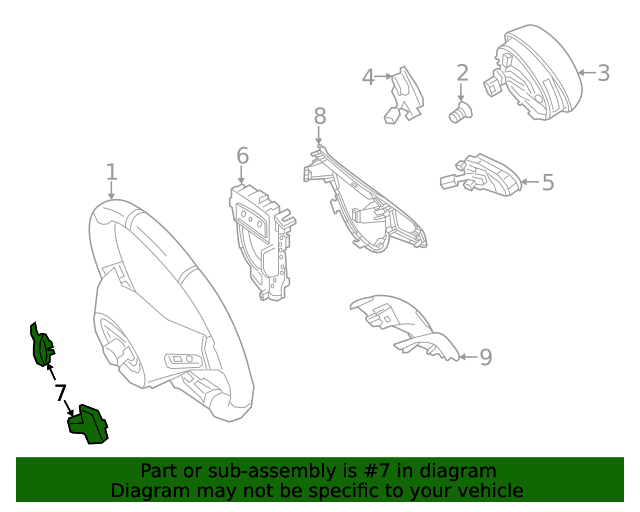 4
2
3
8
6
1
5
9
7

Part or sub-assembly is #7 in diagram
Diagram may not be specific to your vehicle