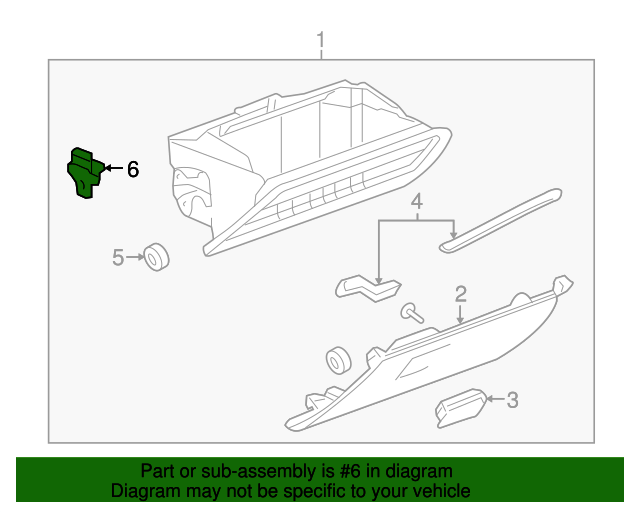 1

6

4

5

2

3

Part or sub-assembly is #6 in diagram
Diagram may not be specific to your vehicle