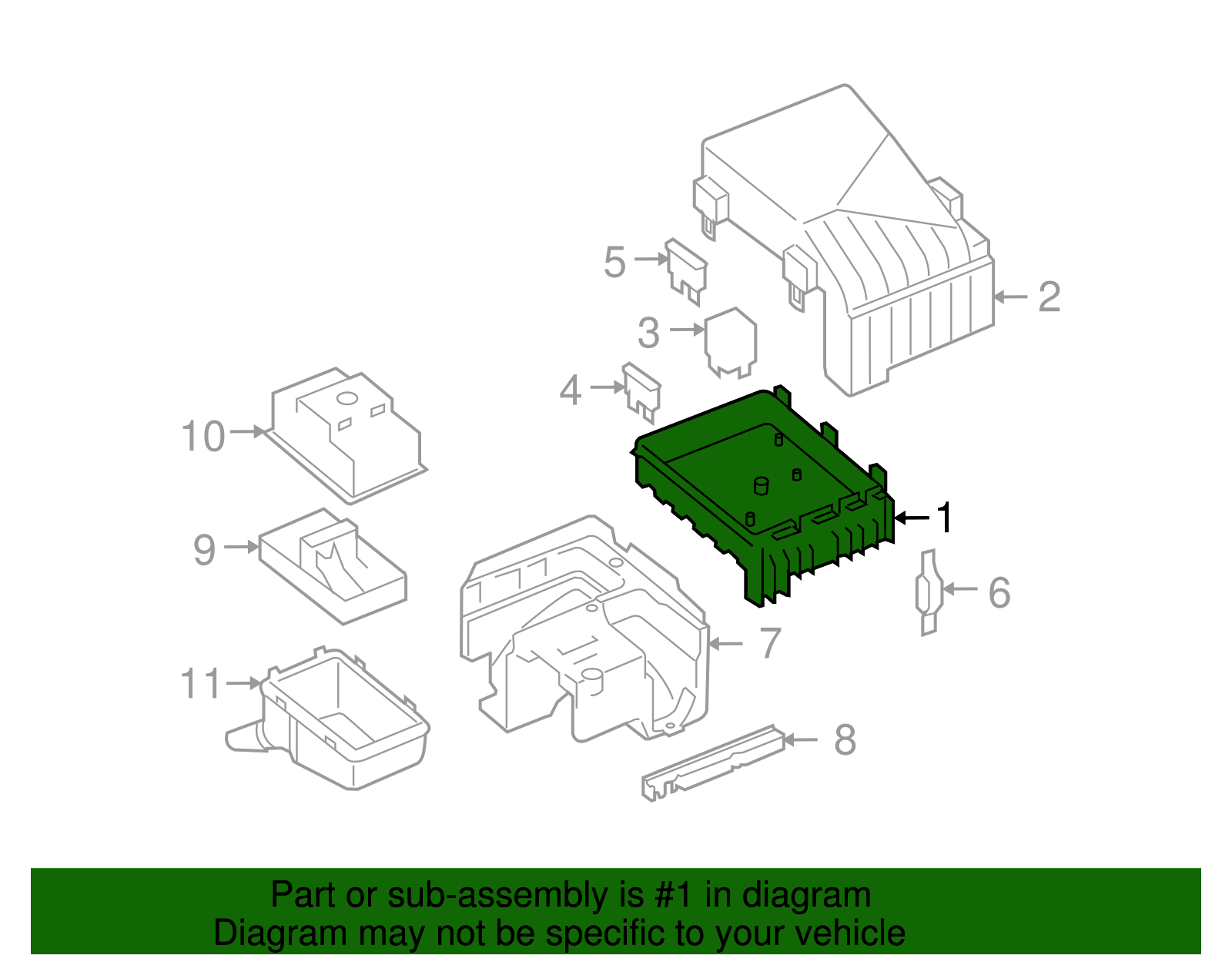 5
2
3
4
10
1
9
6
7
11
8

Part or sub-assembly is #1 in diagram
Diagram may not be specific to your vehicle