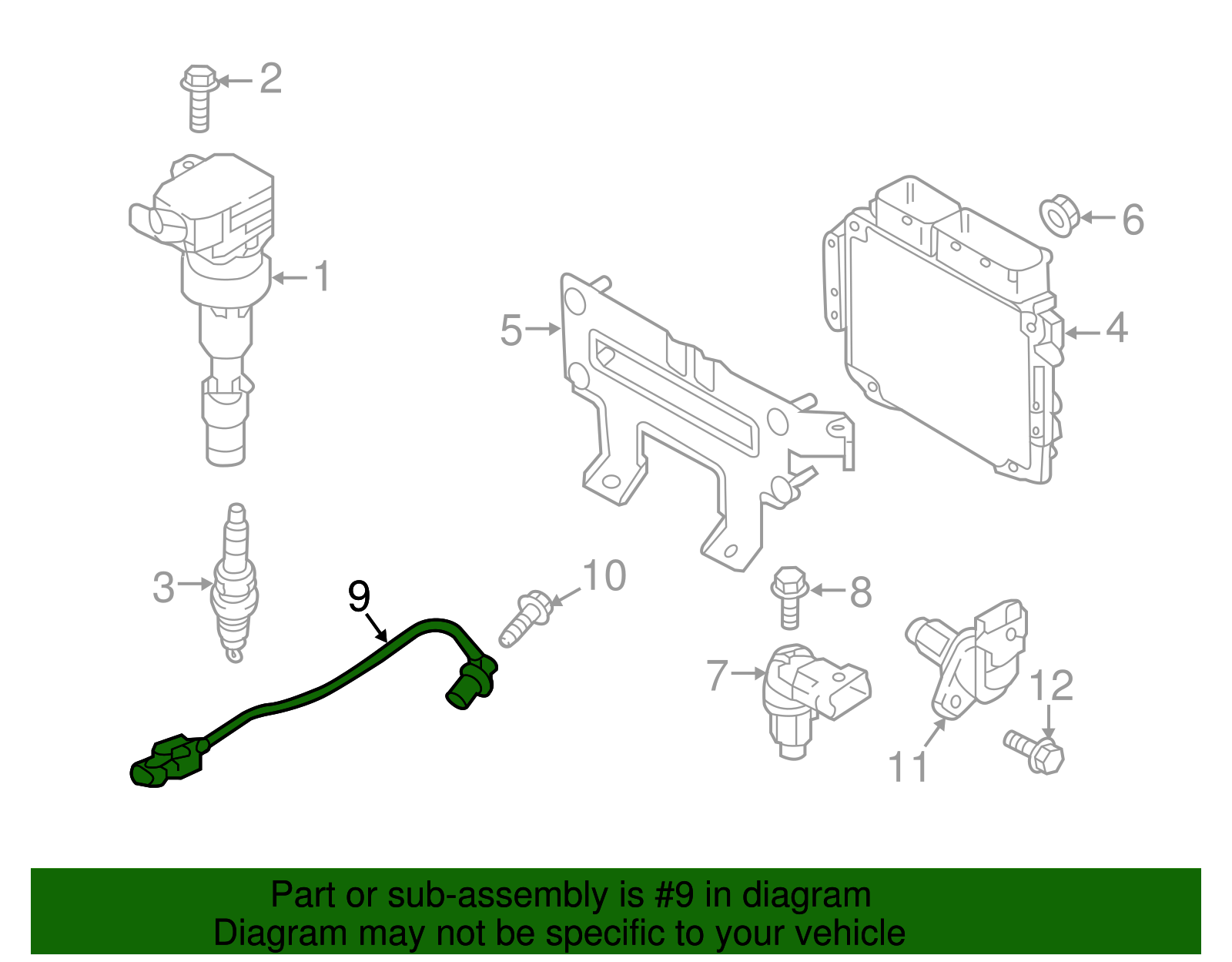 2
1
6
5
4
3
9
10
8
7
12
11

Part or sub-assembly is #9 in diagram
Diagram may not be specific to your vehicle