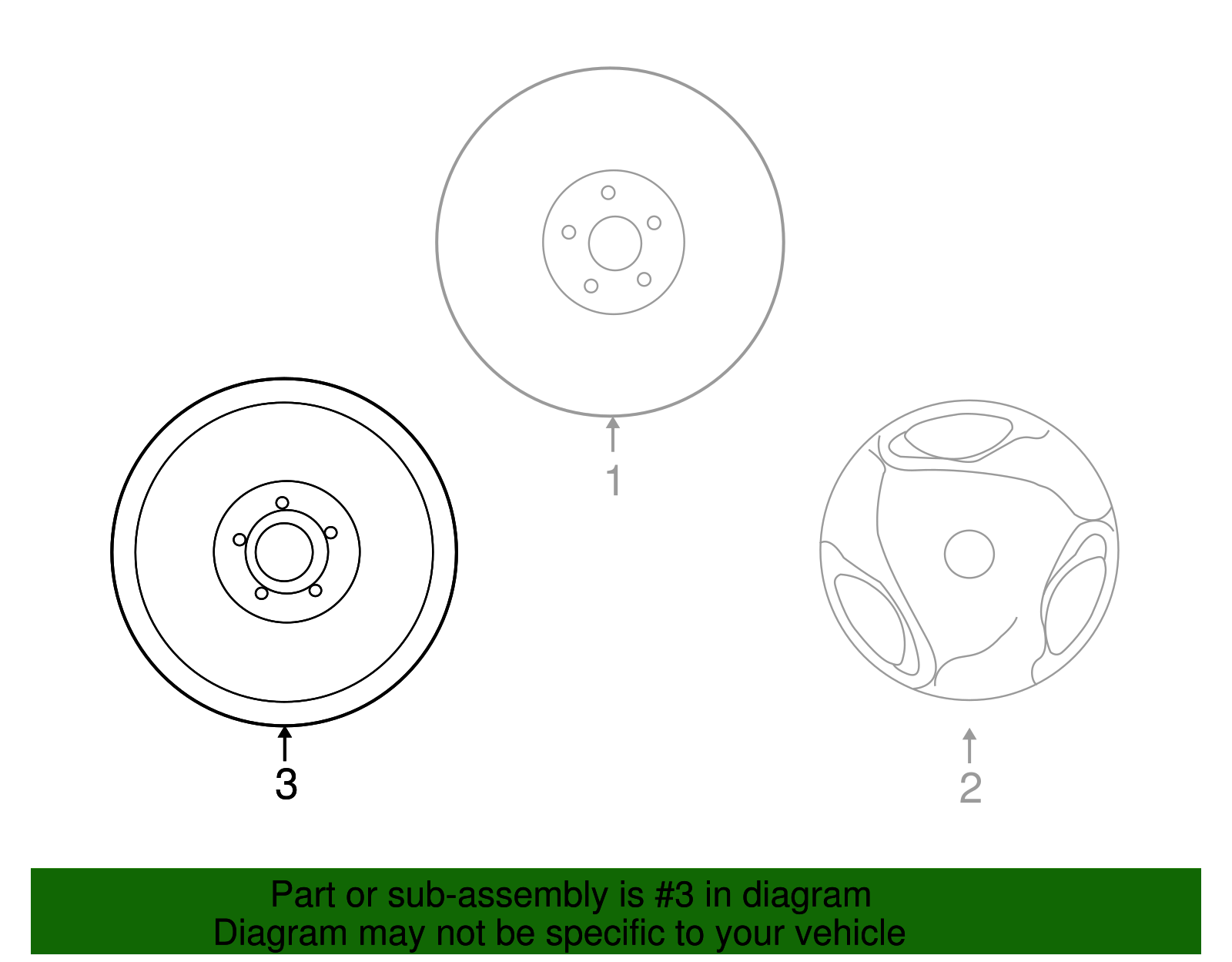 1

3

2

Part or sub-assembly is #3 in diagram
Diagram may not be specific to your vehicle