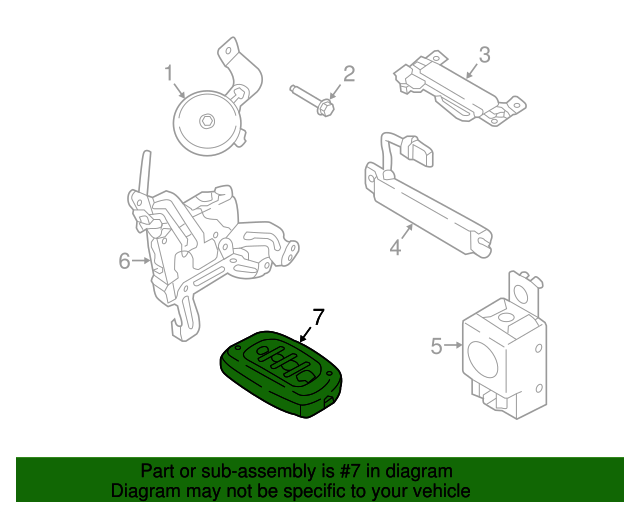 1
2
3
4
6
7
5

Part or sub-assembly is #7 in diagram
Diagram may not be specific to your vehicle