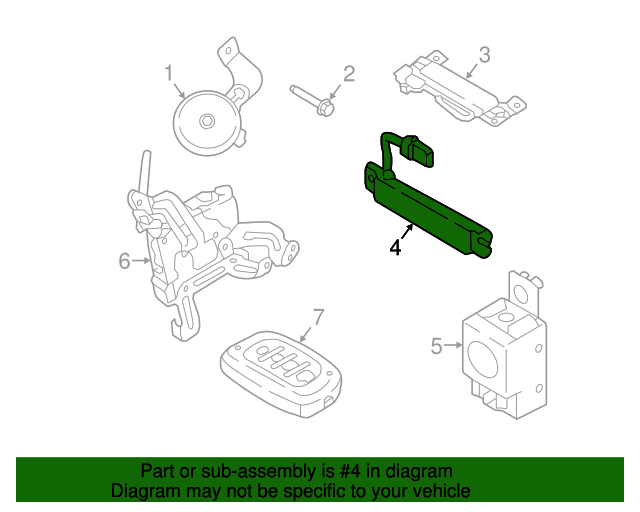 1
2
3
4
6
7
5

Part or sub-assembly is #4 in diagram
Diagram may not be specific to your vehicle