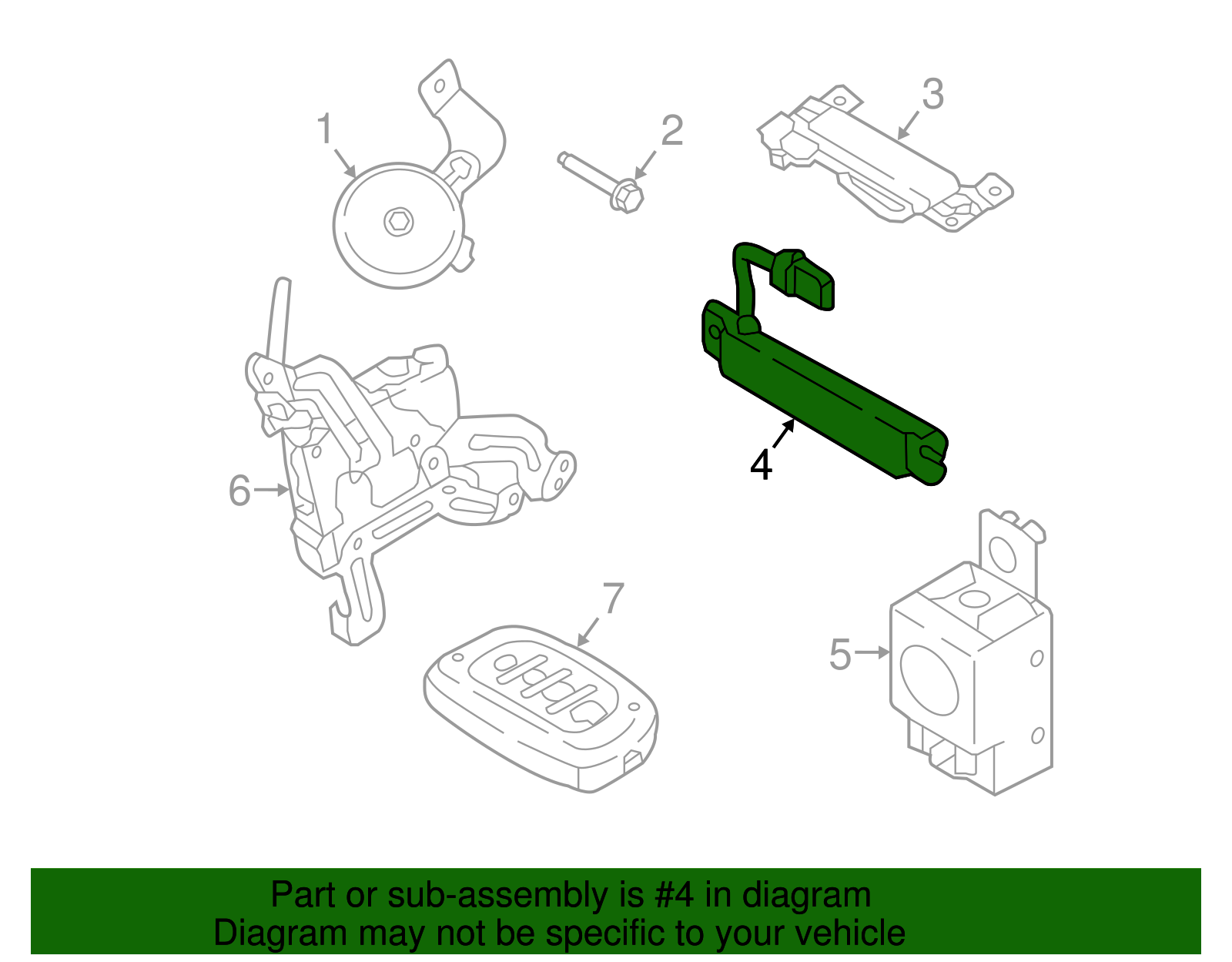 1
2
3
4
6
7
5

Part or sub-assembly is #4 in diagram
Diagram may not be specific to your vehicle