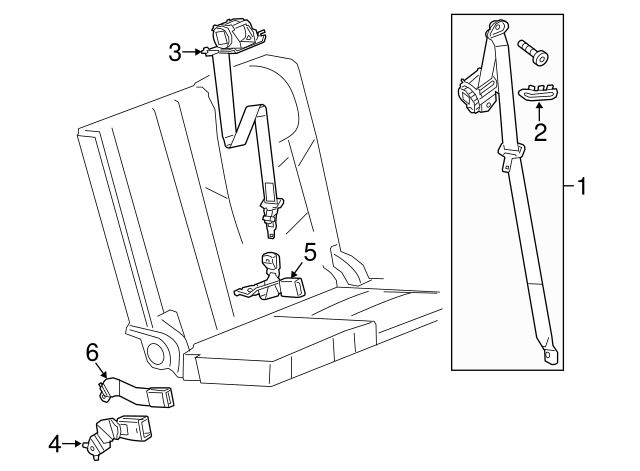 3
2
1
5
6
4