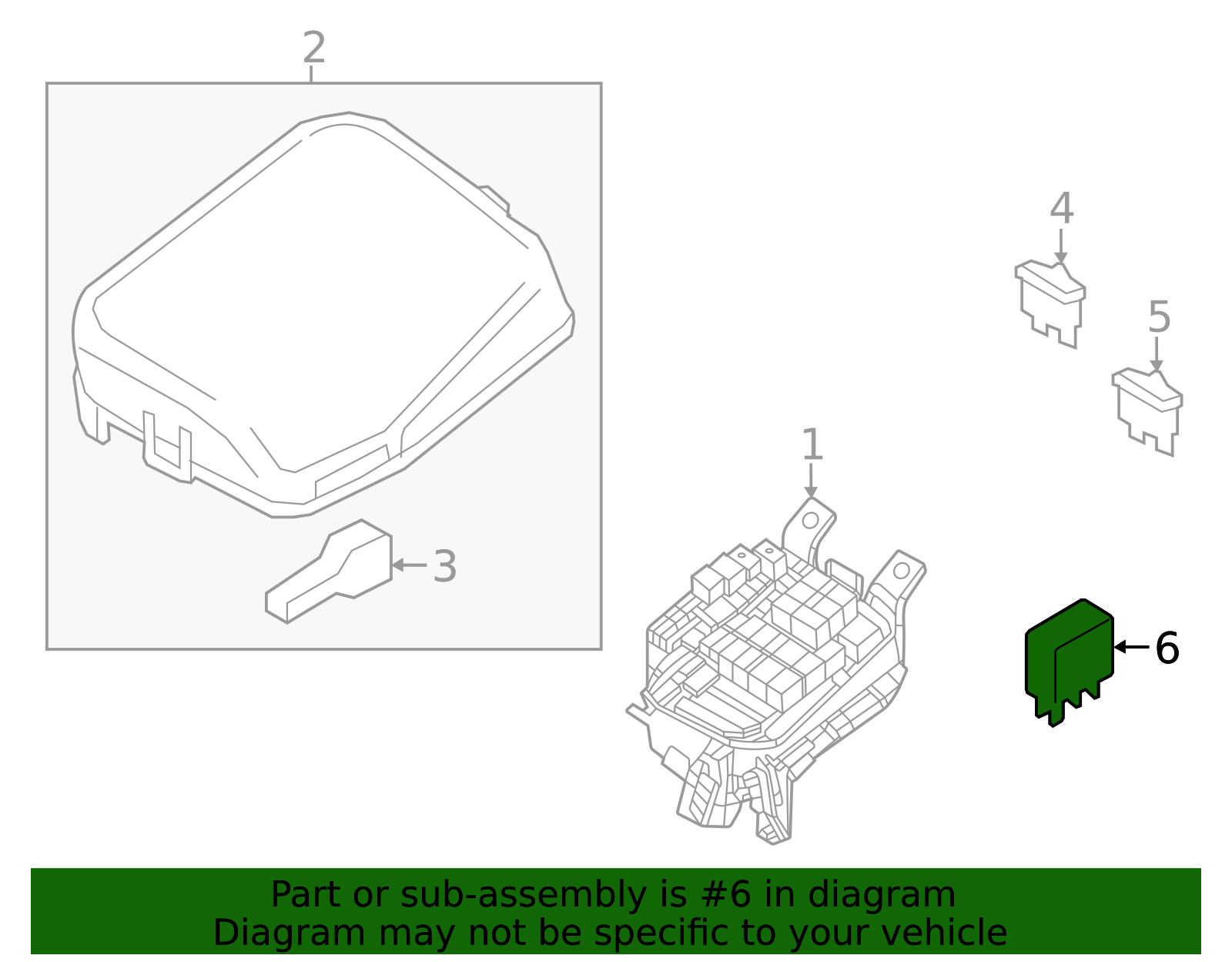 2

4

5

1

3

6

Part or sub-assembly is #6 in diagram
Diagram may not be specific to your vehicle