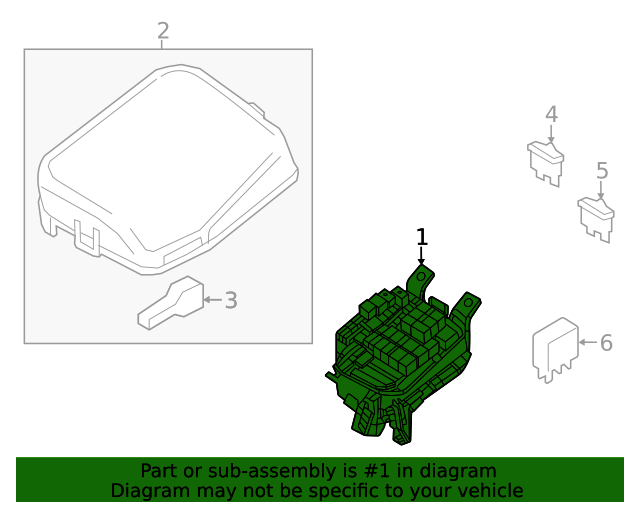 2

4

5

1

3

6

Part or sub-assembly is #1 in diagram
Diagram may not be specific to your vehicle