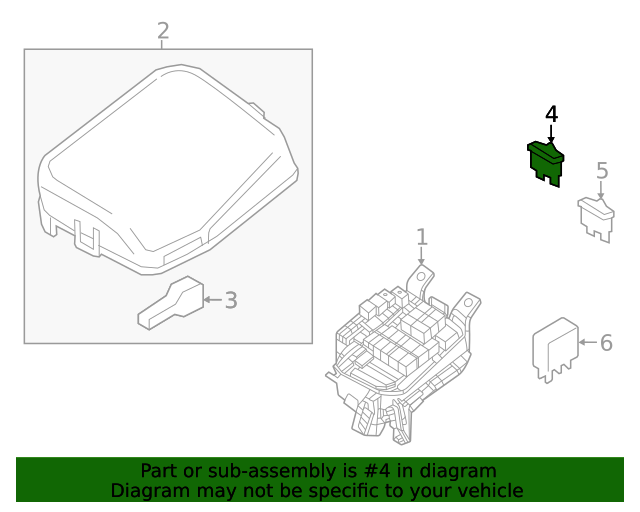 2
4
5
1
3
6
Part or sub-assembly is #4 in diagram
Diagram may not be specific to your vehicle