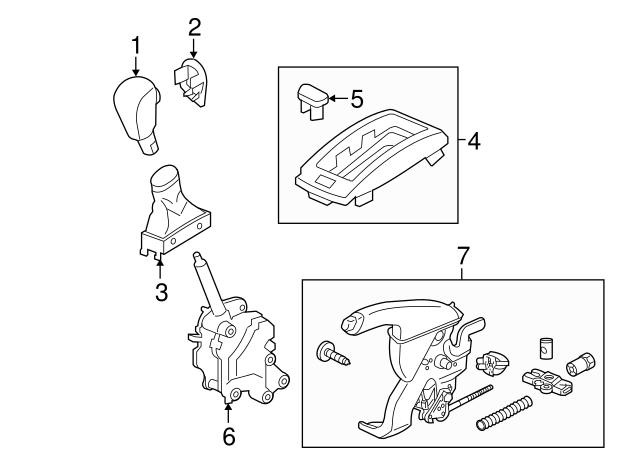 1
2
5
4
3
7
6