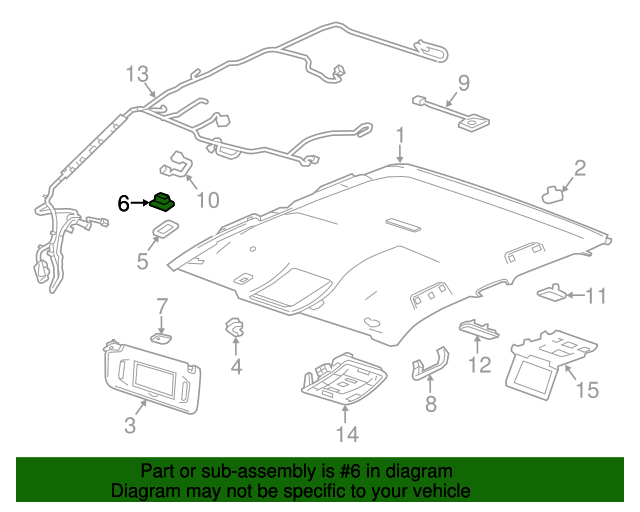 13
9
1
2
10
6
5
11
7
4
12
15
8
3
14

Part or sub-assembly is #6 in diagram
Diagram may not be specific to your vehicle