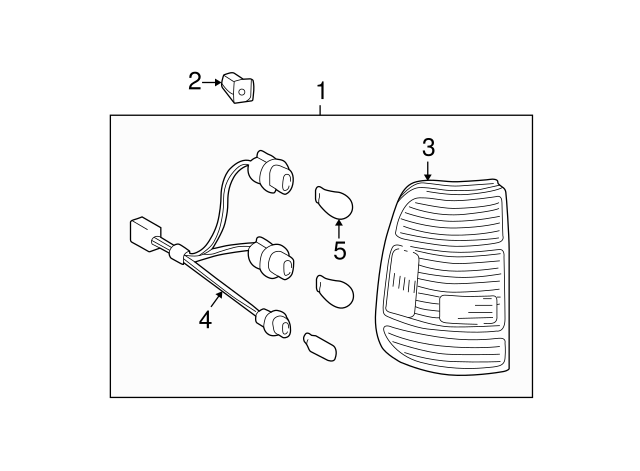 2
1
3
5
4