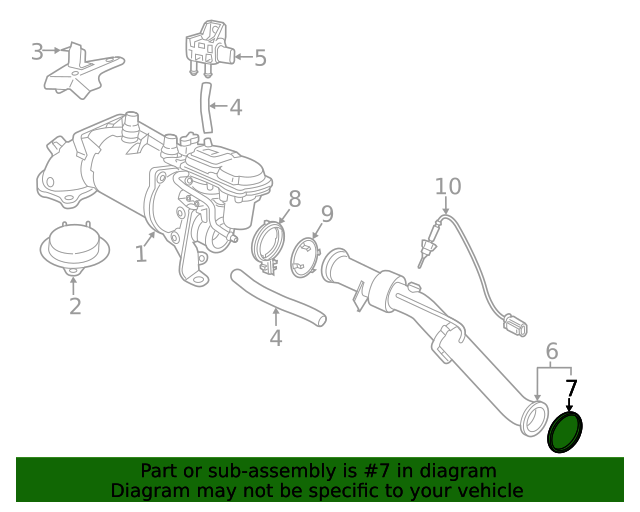 3
5
4
10
8
9
1
2
4
6
7

Part or sub-assembly is #7 in diagram
Diagram may not be specific to your vehicle