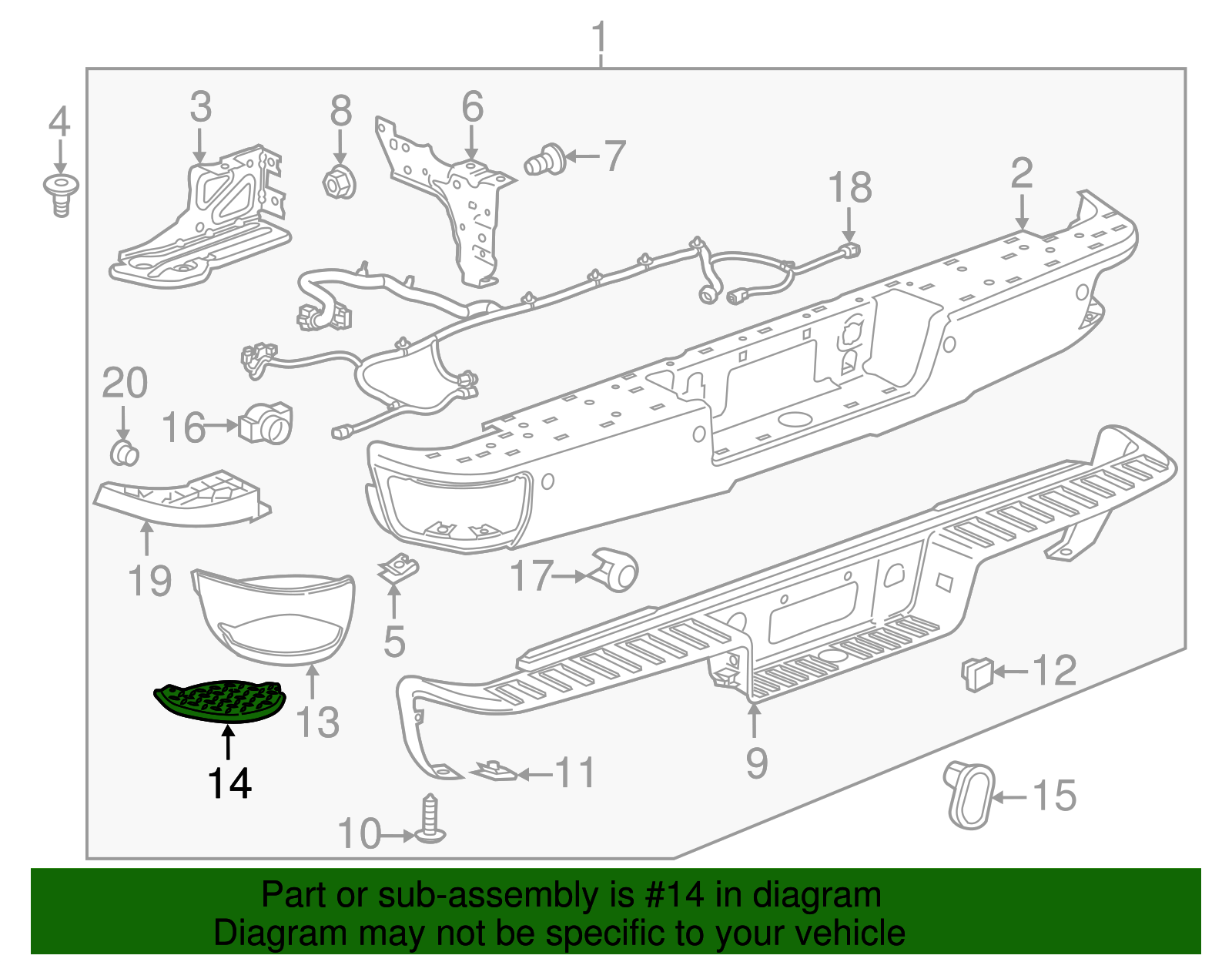 1
4
3
8
6
7
18
2
20
16
19
5
17
13
14
12
9
11
10
15

Part or sub-assembly is #14 in diagram
Diagram may not be specific to your vehicle