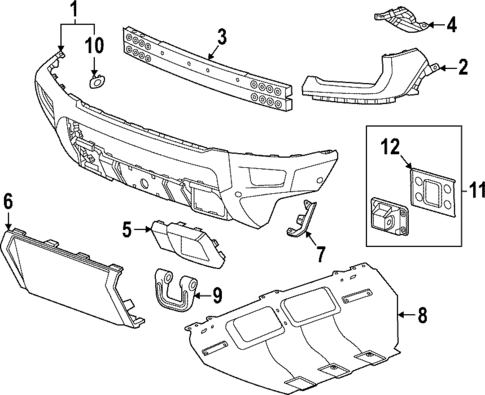 1
10
3
4
2
12
11
6
5
7
9
8