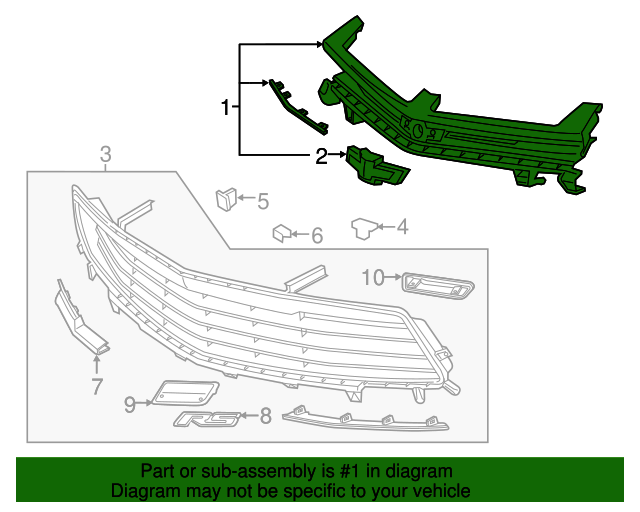 1
2
3
5
6
4
10
7
9
RS
8

Part or sub-assembly is #1 in diagram
Diagram may not be specific to your vehicle