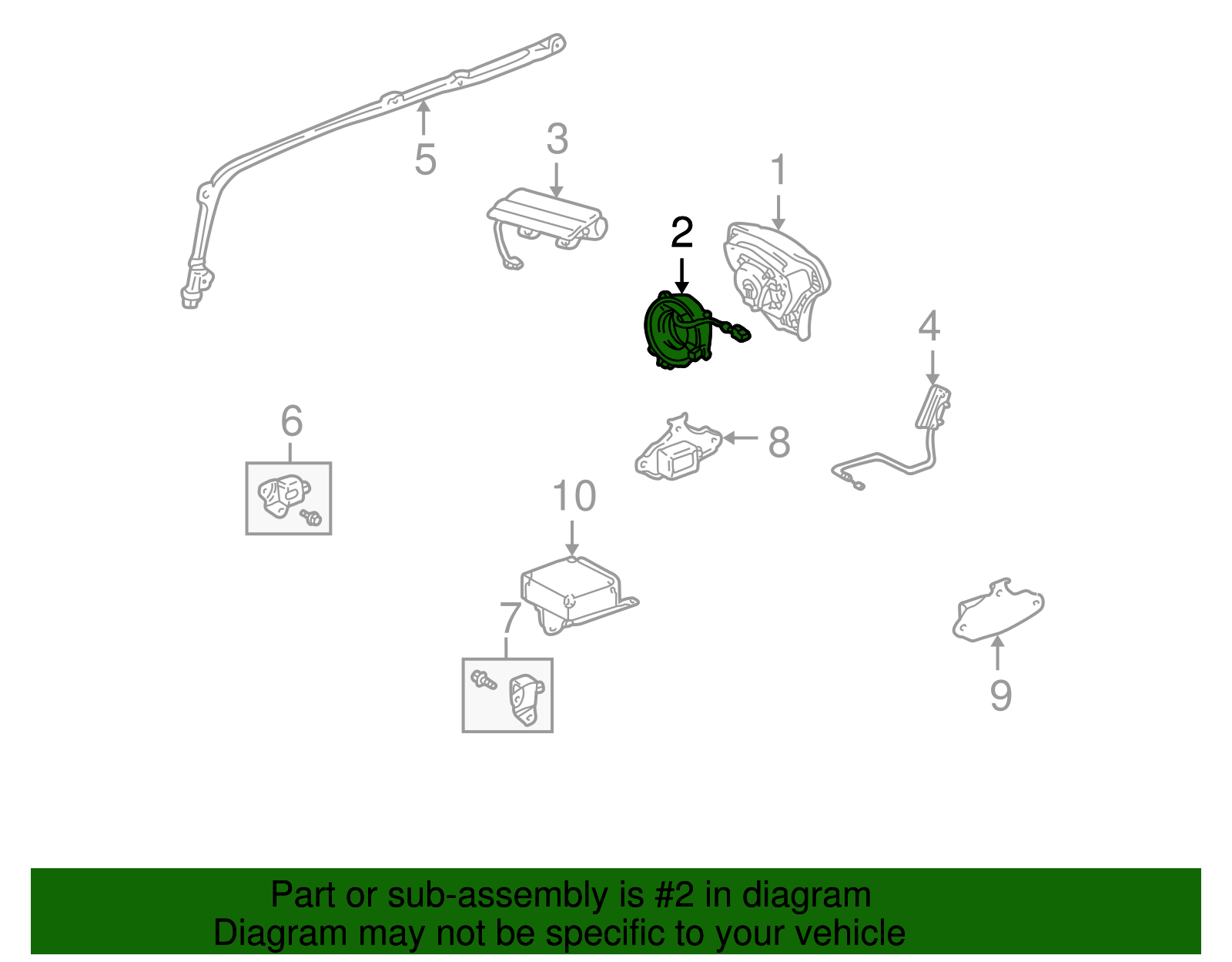 5

3

1

2

4

6

8

10

7

9

Part or sub-assembly is #2 in diagram
Diagram may not be specific to your vehicle