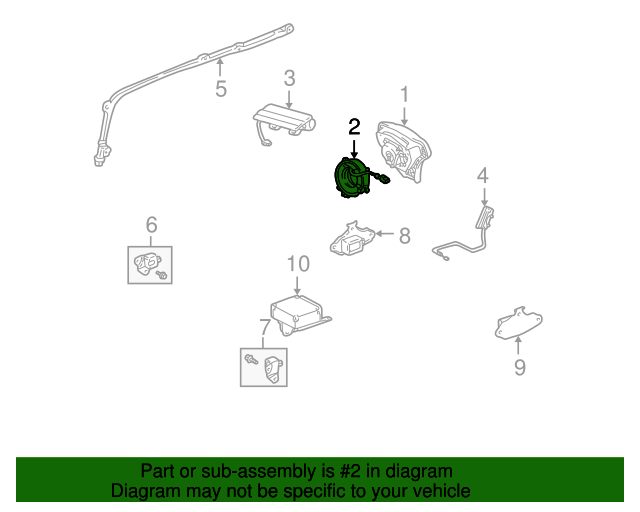 5

3

1

2

4

6

8

10

7

9

Part or sub-assembly is #2 in diagram
Diagram may not be specific to your vehicle