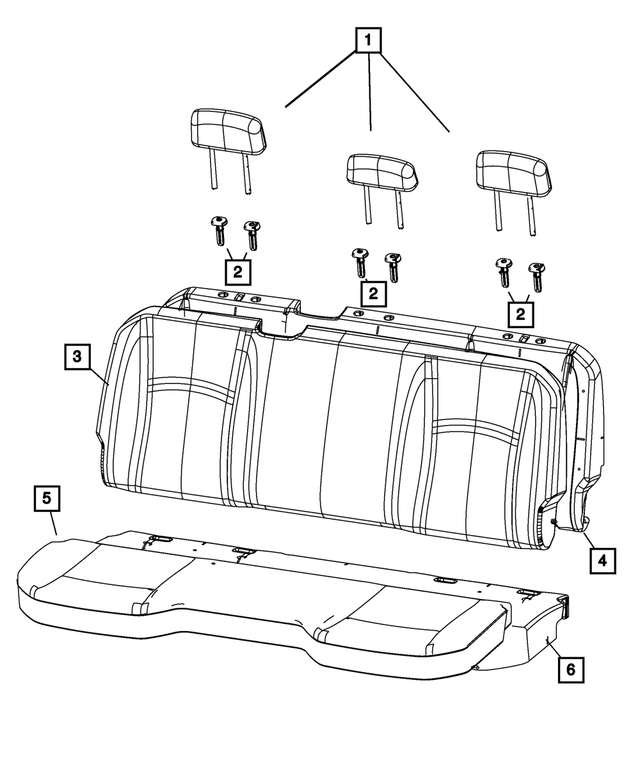 1
2
2
2
3
5
4
6