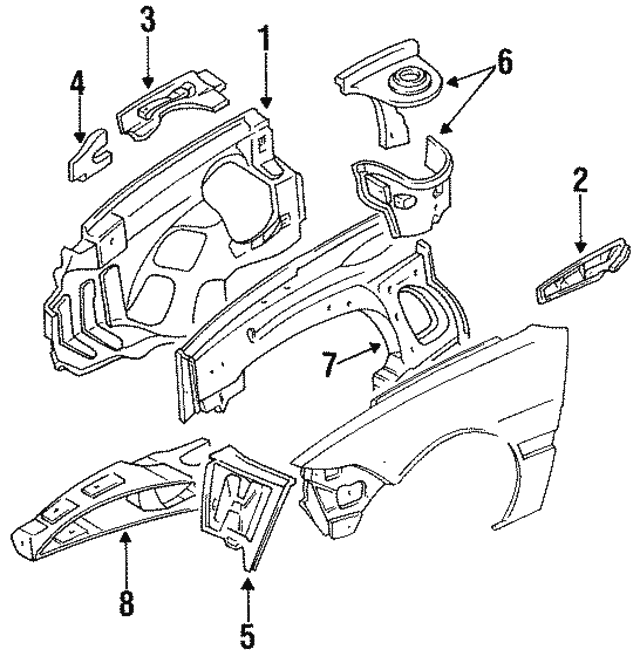 3
1
4
6
2
7
8
5