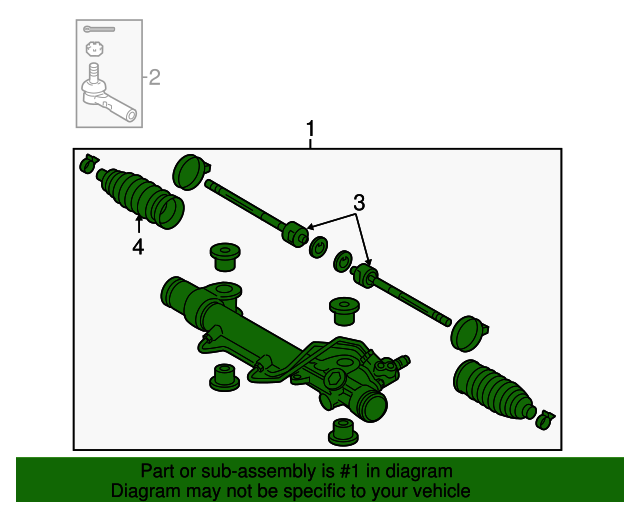 2

1

3

4

Part or sub-assembly is #1 in diagram
Diagram may not be specific to your vehicle