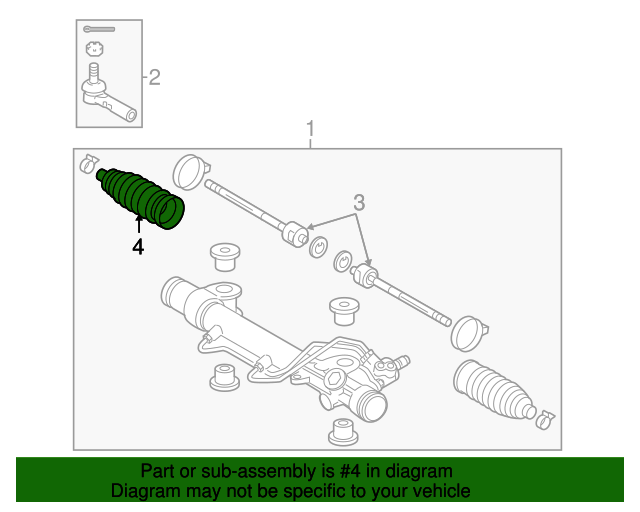 2

1

3

4

Part or sub-assembly is #4 in diagram
Diagram may not be specific to your vehicle