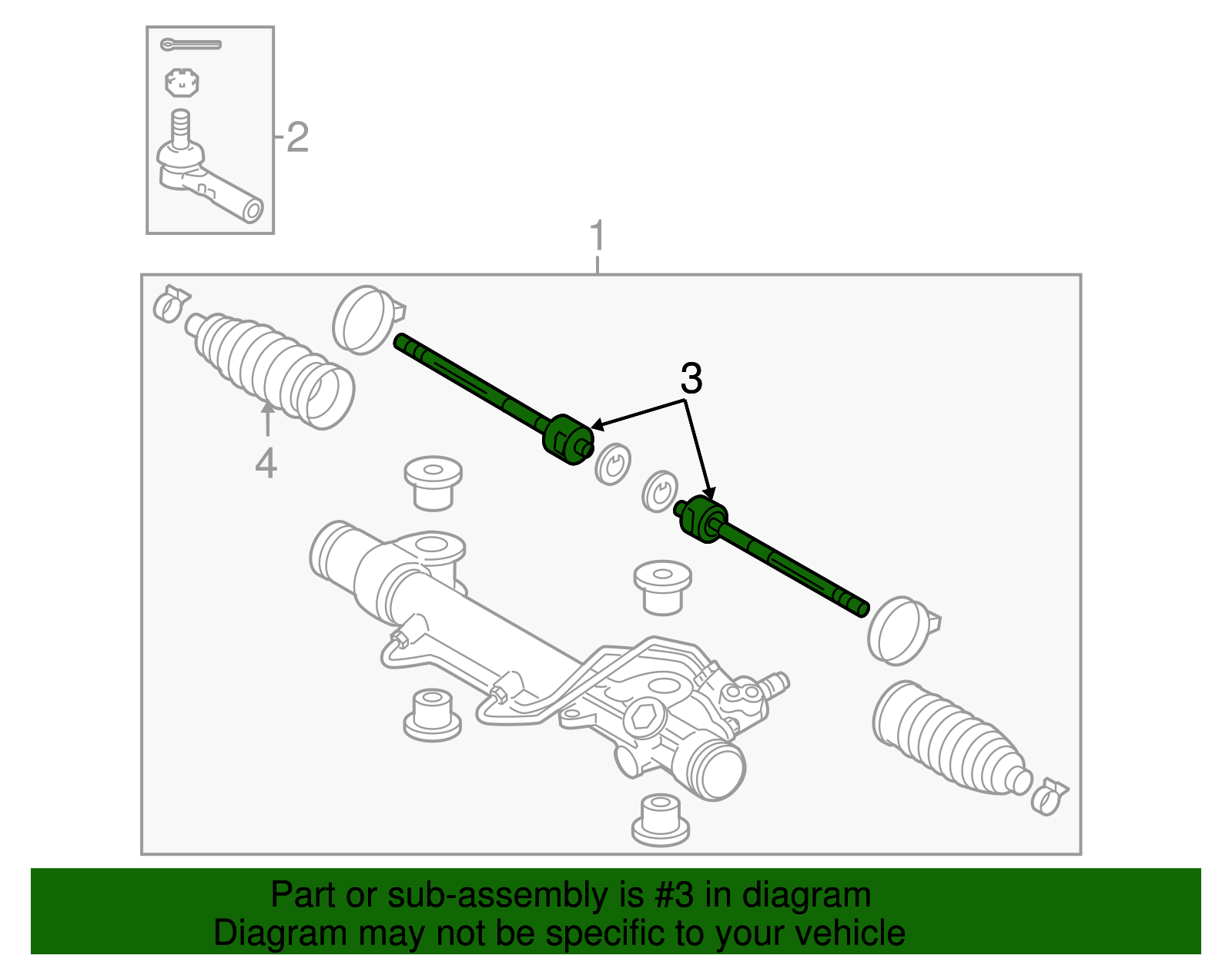 2

1

3

4

Part or sub-assembly is #3 in diagram
Diagram may not be specific to your vehicle