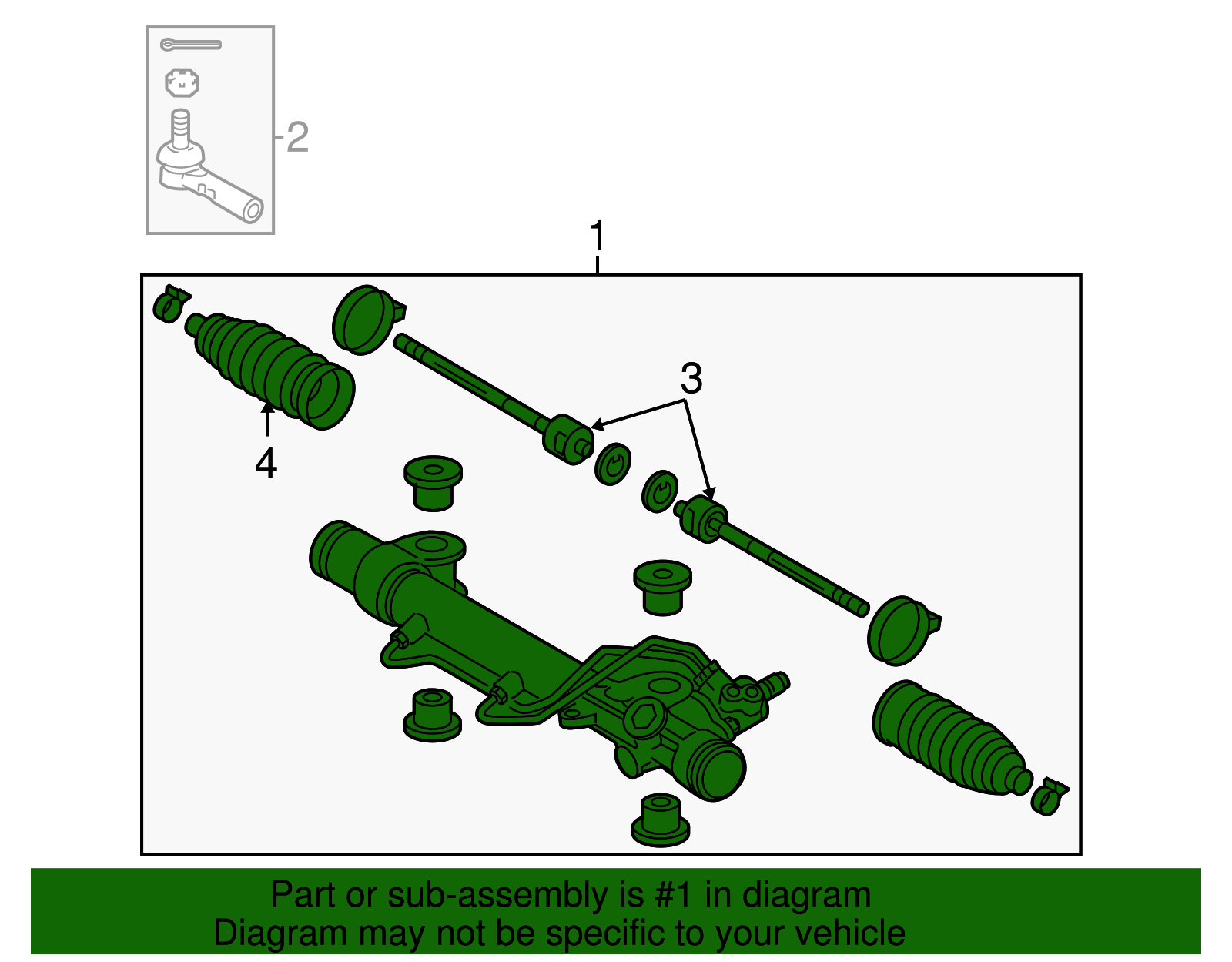 2

1

3

4

Part or sub-assembly is #1 in diagram
Diagram may not be specific to your vehicle