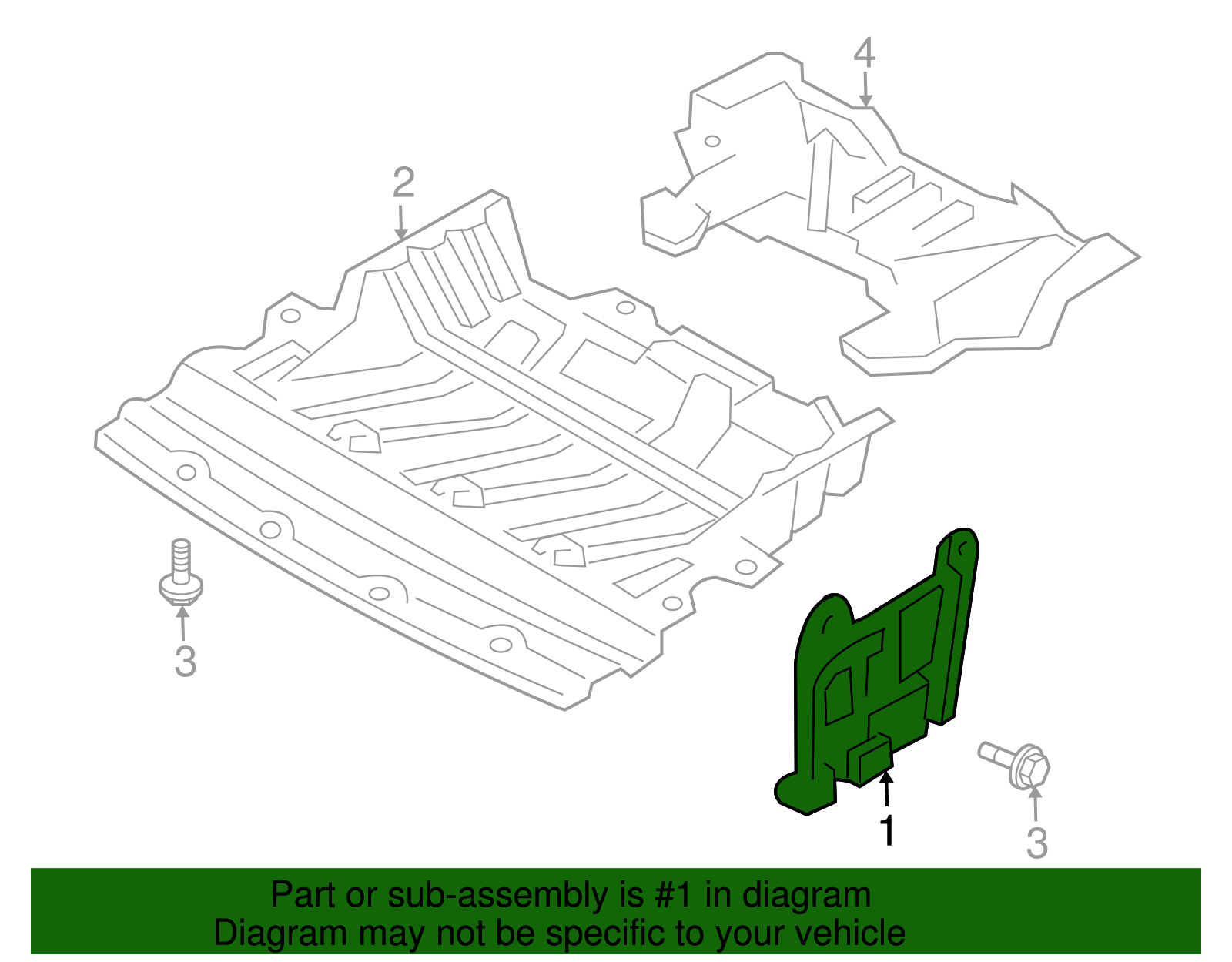 4

2

3

1

3

Part or sub-assembly is #1 in diagram
Diagram may not be specific to your vehicle