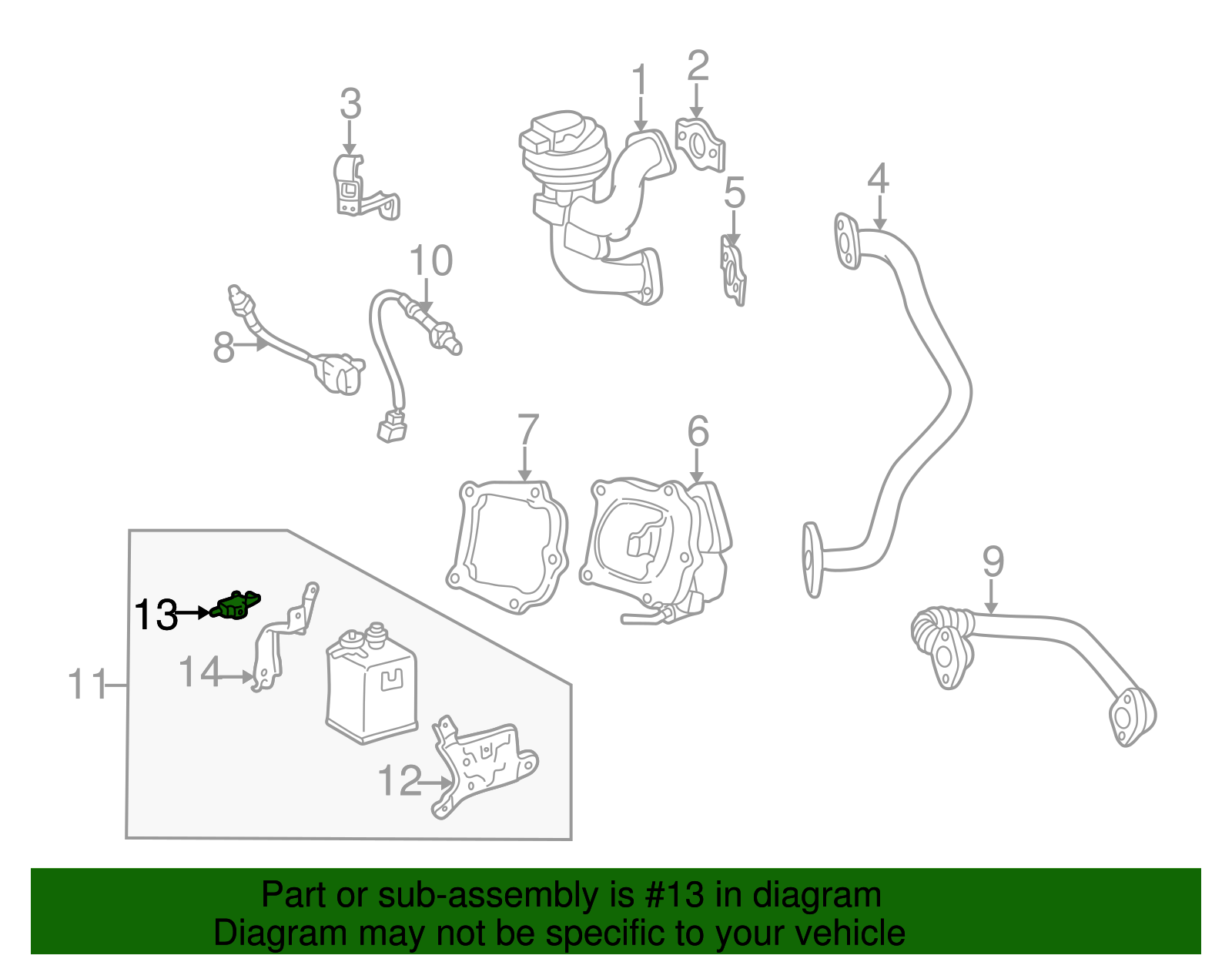 3
1
2
5
4
10
8
7
6
9
13
14
11
12

Part or sub-assembly is #13 in diagram
Diagram may not be specific to your vehicle