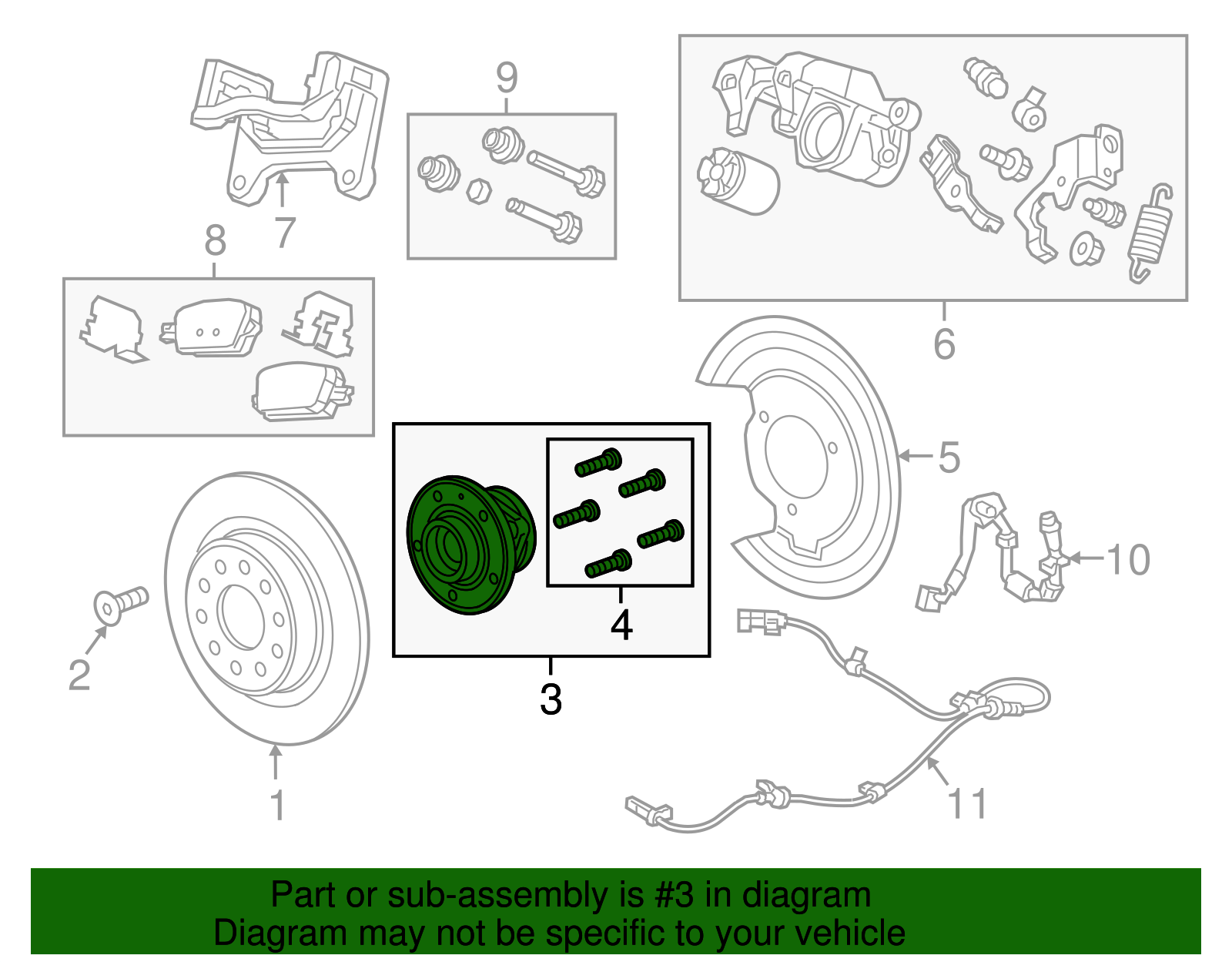 9
7
8
6
5
10
4
3
2
1
11

Part or sub-assembly is #3 in diagram
Diagram may not be specific to your vehicle